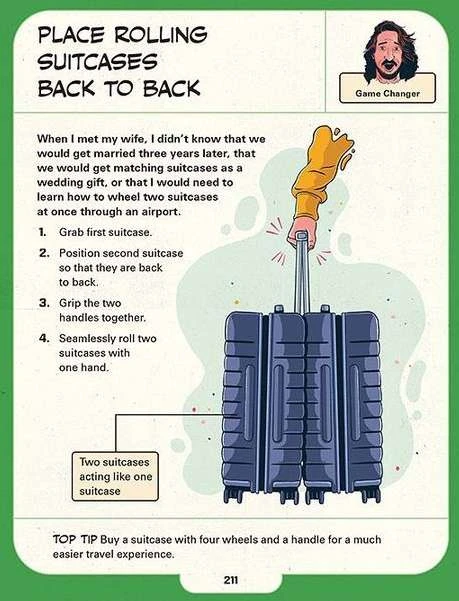 PLACE ROLLING SUITCASES BACK TO BACK

Game Changer

When I met my wife, I didn't know that we would get married three years later, that we would get matching suitcases as a wedding gift, or that I would need to learn how to wheel two suitcases at once through an airport.

1. Grab first suitcase.
2. Position second suitcase so that they are back to back.
3. Grip the two handles together.
4. Seamlessly roll two suitcases with one hand.

Two suitcases acting like one suitcase

TOP TIP Buy a suitcase with four wheels and a handle for a much easier travel experience.

211